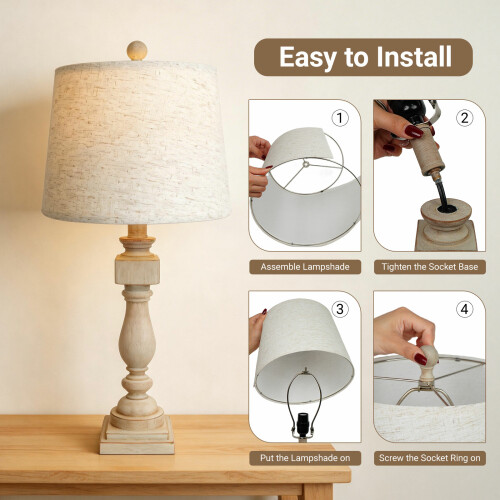 Easy to Install

1
Assemble Lampshade

2
Tighten the Socket Base

3
Put the Lampshade on

4
Screw the Socket Ring on