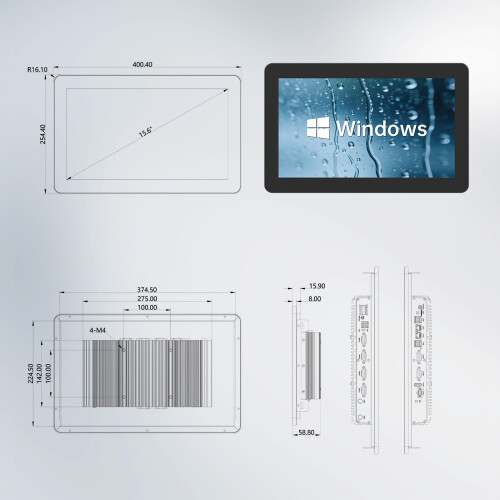 R16.10
400.40
254.40
15.6"

Windows

374.50
275.00
100.00
4-M4
224.50
142.00
100.00

15.90
8.00
58.80