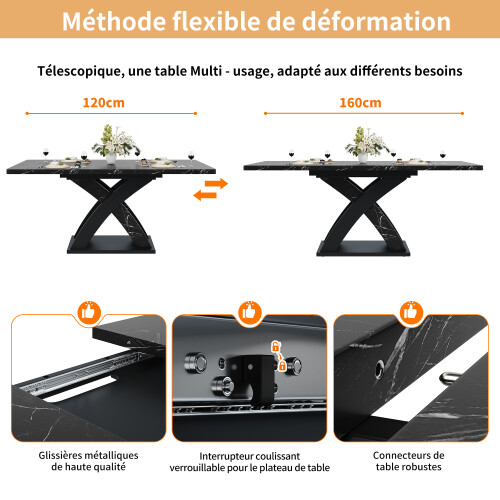 Méthode flexible de déformation

Télescopique, une table Multi - usage, adapté aux différents besoins

120cm

160cm

Glissières métalliques de haute qualité

Interrupteur coulissant verrouillable pour le plateau de table

Connecteurs de table robustes