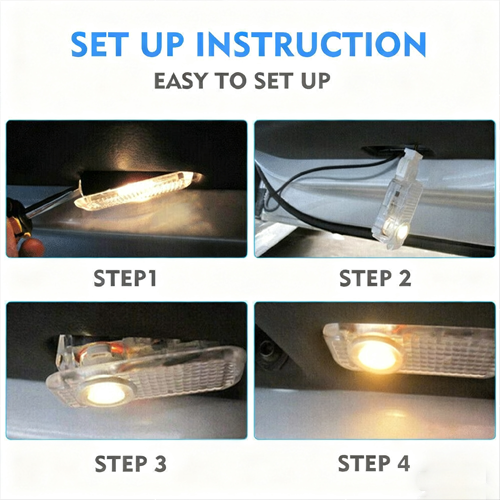 SET UP INSTRUCTION
EASY TO SET UP

STEP1

STEP 2

STEP 3

STEP 4