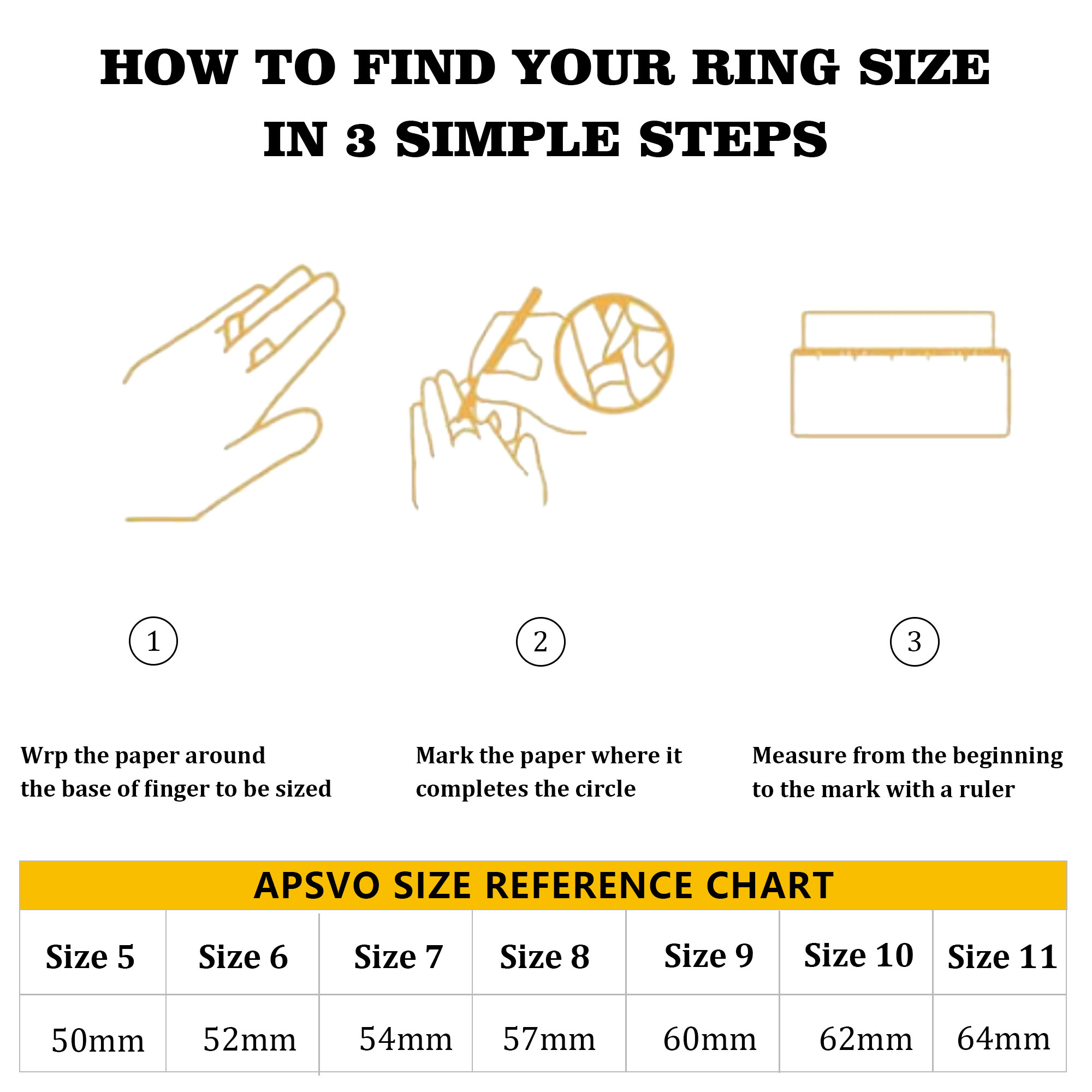 HOW TO FIND YOUR RING SIZE
IN 3 SIMPLE STEPS

1

2

3

Wrp the paper around the base of finger to be sized

Mark the paper where it completes the circle

Measure from the beginning to the mark with a ruler

APSVO SIZE REFERENCE CHART

| Size 5 | Size 6 | Size 7 | Size 8 | Size 9 | Size 10 | Size 11 |
|---|---|---|---|---|---|---|
| 50mm | 52mm | 54mm | 57mm | 60mm | 62mm | 64mm |