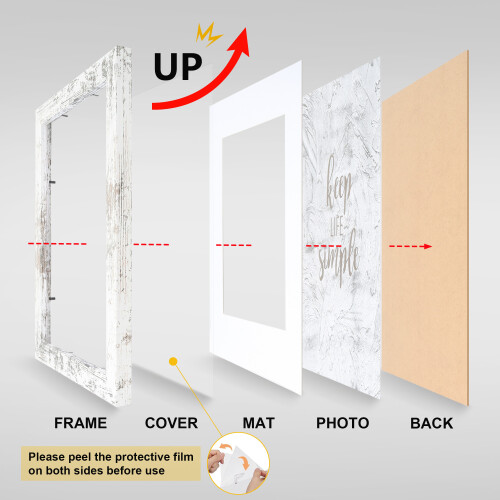 UP

keep
LIFE
simple

FRAME COVER MAT PHOTO BACK

Please peel the protective film on both sides before use