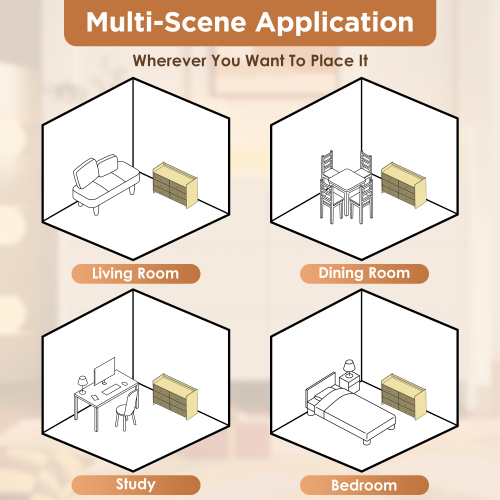 Multi-Scene Application

Wherever You Want To Place It

Living Room

Dining Room

Study

Bedroom