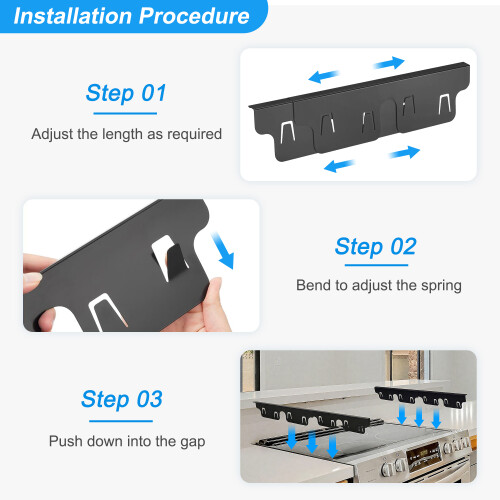 Installation Procedure

Step 01

Adjust the length as required

Step 02

Bend to adjust the spring

Step 03

Push down into the gap