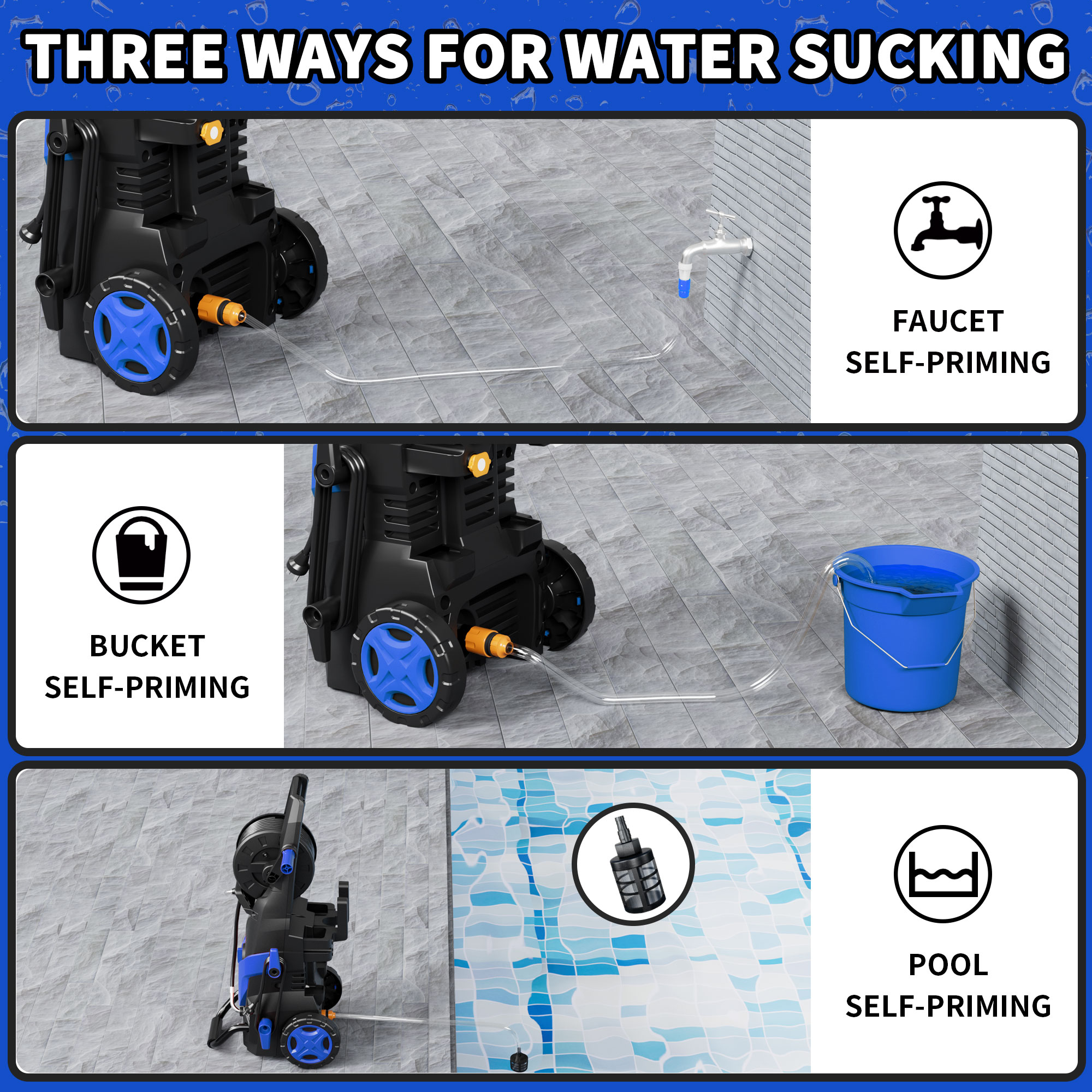 THREE WAYS FOR WATER SUCKING

FAUCET
SELF-PRIMING

BUCKET
SELF-PRIMING

POOL
SELF-PRIMING