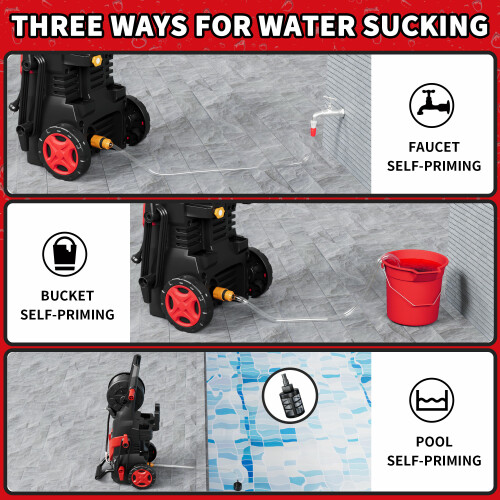 THREE WAYS FOR WATER SUCKING

FAUCET SELF-PRIMING

BUCKET SELF-PRIMING

POOL SELF-PRIMING