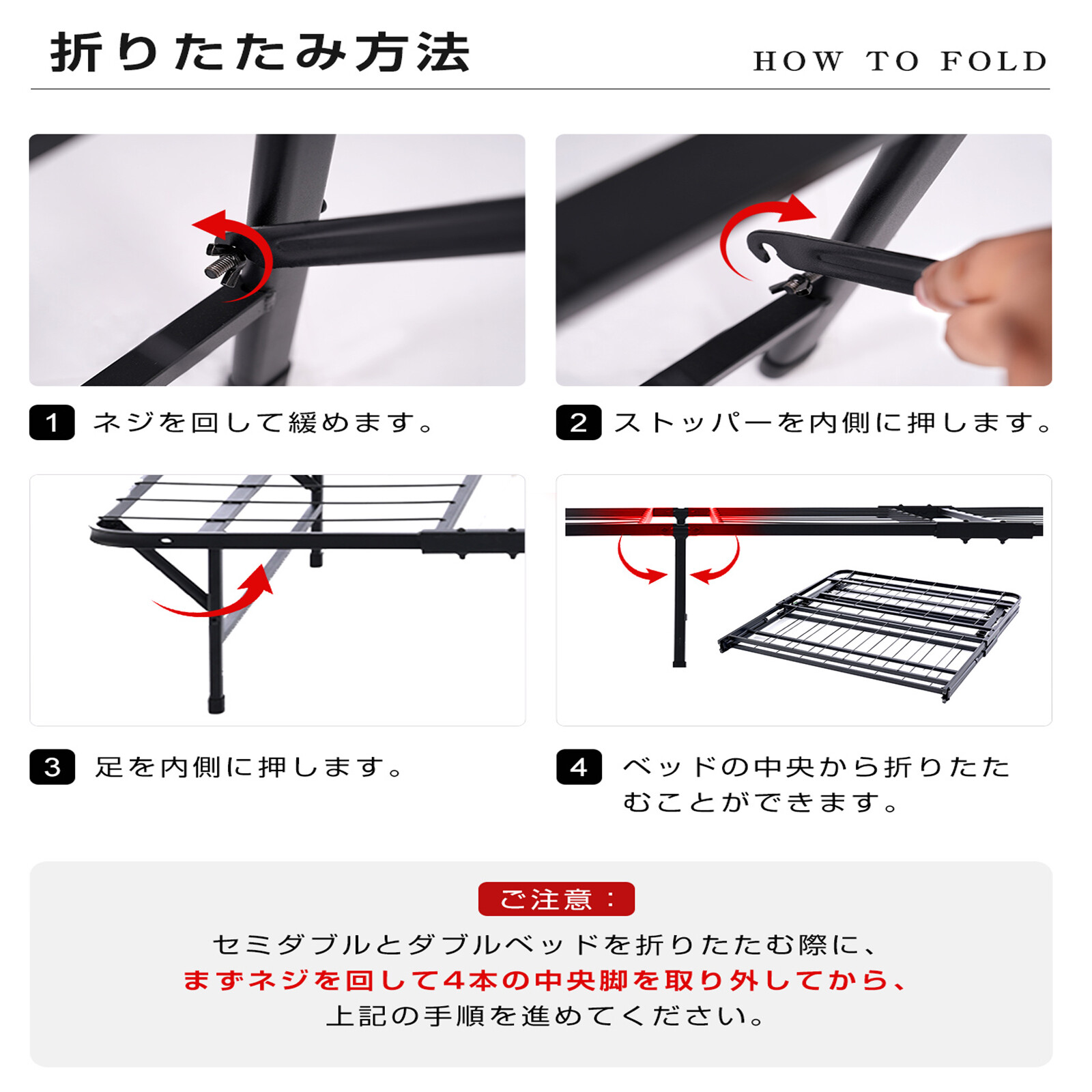 折りたたみ方法

HOW TO FOLD

1 ネジを回して緩めます。

2 ストッパーを内側に押します。

3 足を内側に押します。

4 ベッドの中央から折りたたむことができます。

ご注意：

セミダブルとダブルベッドを折りたたむ際に、
まずネジを回して4本の中央脚を取り外してから、
上記の手順を進めてください。