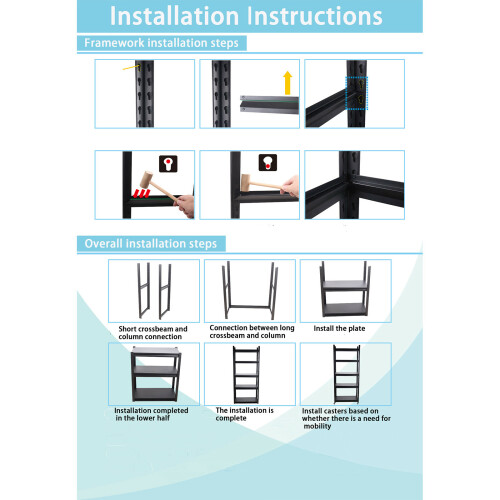 Installation Instructions

Framework installation steps

Overall installation steps

Short crossbeam and column connection

Connection between long crossbeam and column

Install the plate

Installation completed in the lower half

The installation is complete

Install casters based on whether there is a need for mobility