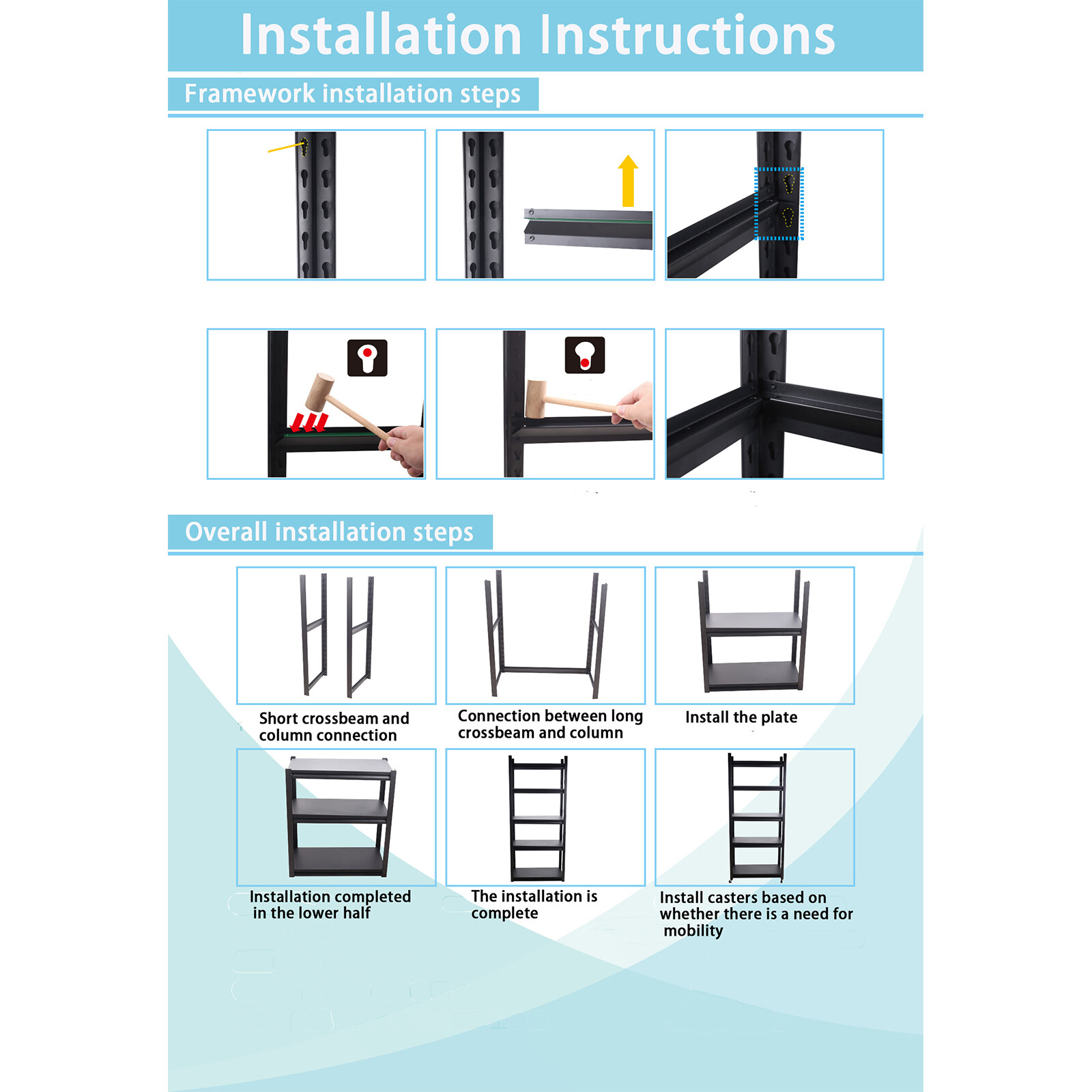 Installation Instructions

Framework installation steps

Overall installation steps

Short crossbeam and column connection

Connection between long crossbeam and column

Install the plate

Installation completed in the lower half

The installation is complete

Install casters based on whether there is a need for mobility