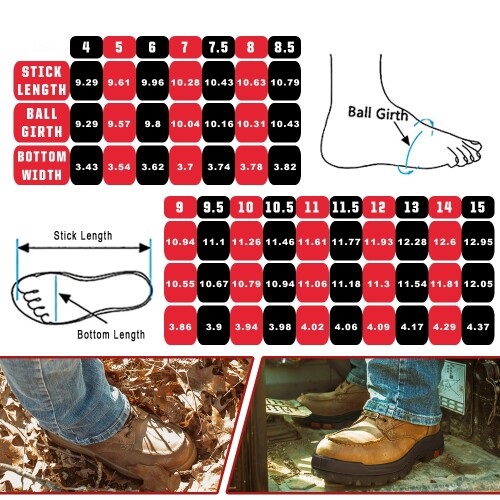 |  | 4 | 5 | 6 | 7 | 7.5 | 8 | 8.5 |
|---|---|---|---|---|---|---|---|
| STICK LENGTH | 9.29 | 9.61 | 9.96 | 10.28 | 10.43 | 10.63 | 10.79 |
| BALL GIRTH | 9.29 | 9.57 | 9.8 | 10.04 | 10.16 | 10.31 | 10.43 |
| BOTTOM WIDTH | 3.43 | 3.54 | 3.62 | 3.7 | 3.74 | 3.78 | 3.82 |

Ball Girth

| 9 | 9.5 | 10 | 10.5 | 11 | 11.5 | 12 | 13 | 14 | 15 |
|---|---|---|---|---|---|---|---|---|---|
| 10.94 | 11.1 | 11.26 | 11.46 | 11.61 | 11.77 | 11.93 | 12.28 | 12.6 | 12.95 |
| 10.55 | 10.67 | 10.79 | 10.94 | 11.06 | 11.18 | 11.3 | 11.54 | 11.81 | 12.05 |
| 3.86 | 3.9 | 3.94 | 3.98 | 4.02 | 4.06 | 4.09 | 4.17 | 4.29 | 4.37 |

Stick Length

Bottom Length