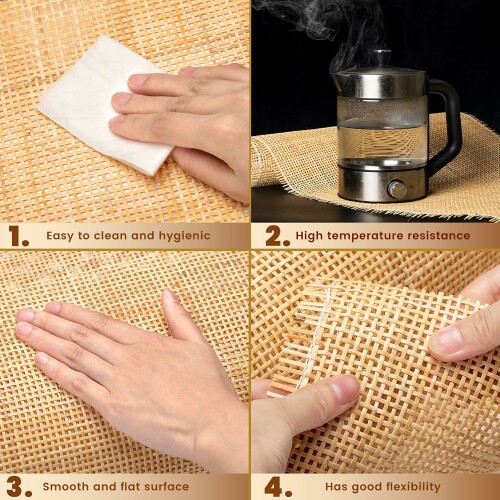 1. Easy to clean and hygienic

2. High temperature resistance

3. Smooth and flat surface

4. Has good flexibility