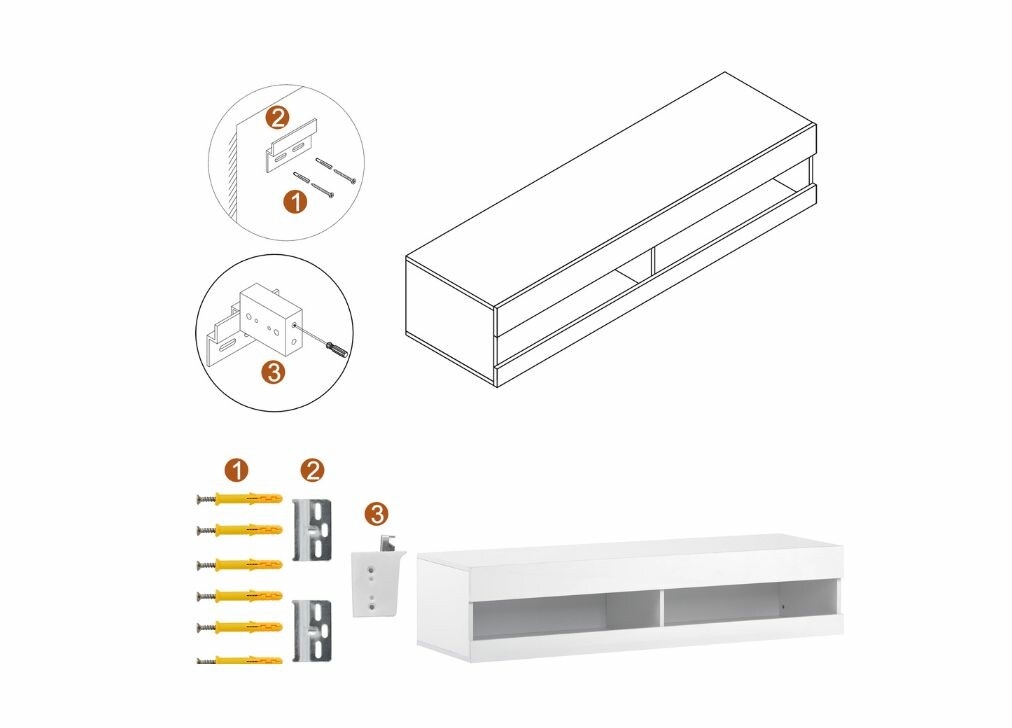 2
1
3
1
2
3