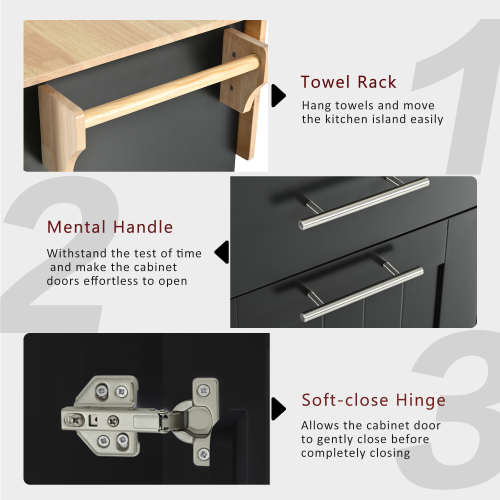 1

Towel Rack

Hang towels and move the kitchen island easily

2

Mental Handle

Withstand the test of time and make the cabinet doors effortless to open

3

Soft-close Hinge

Allows the cabinet door to gently close before completely closing