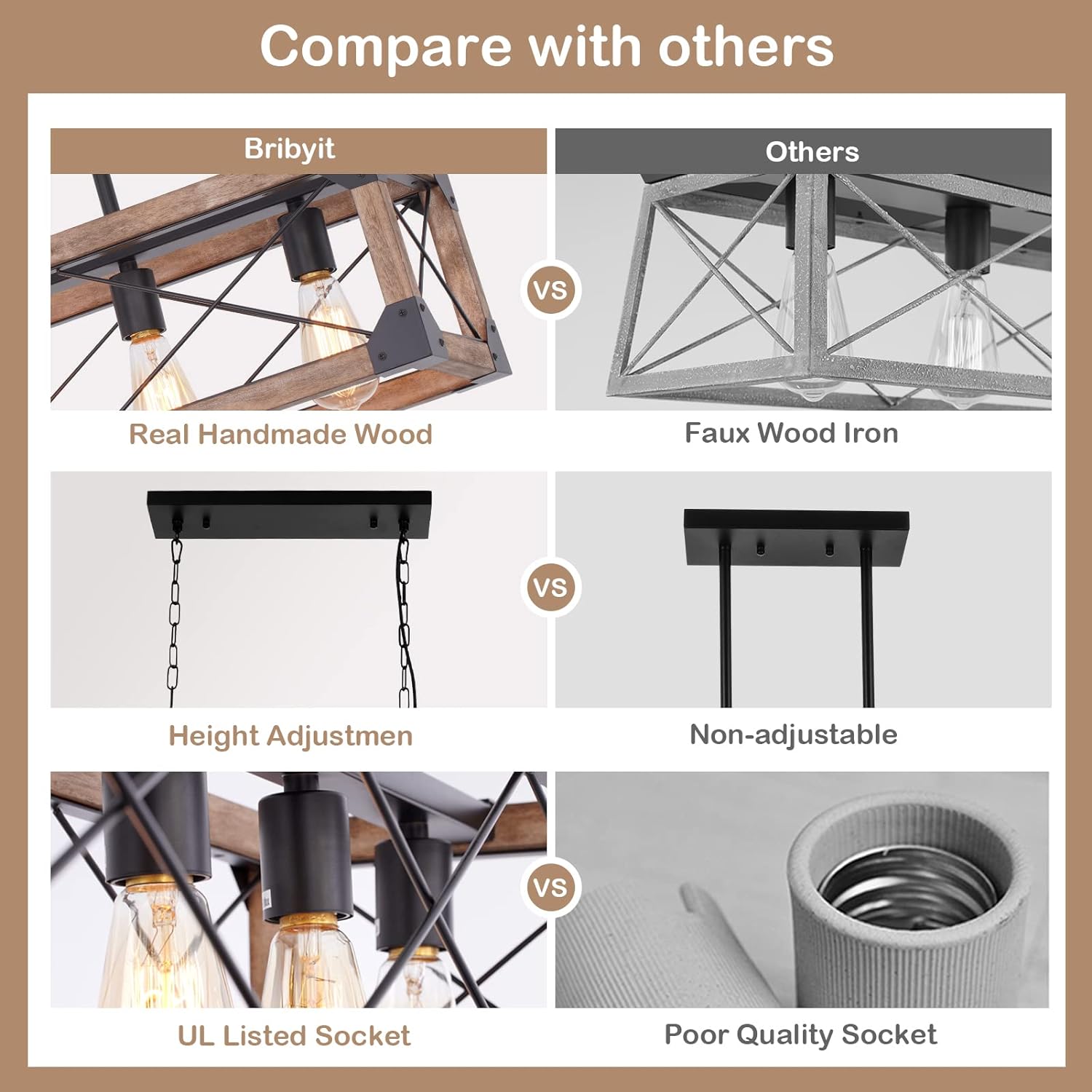 Compare with others

Bribyit

Others

VS

Real Handmade Wood

Faux Wood Iron

VS

Height Adjustmen

Non-adjustable

VS

UL Listed Socket

Poor Quality Socket