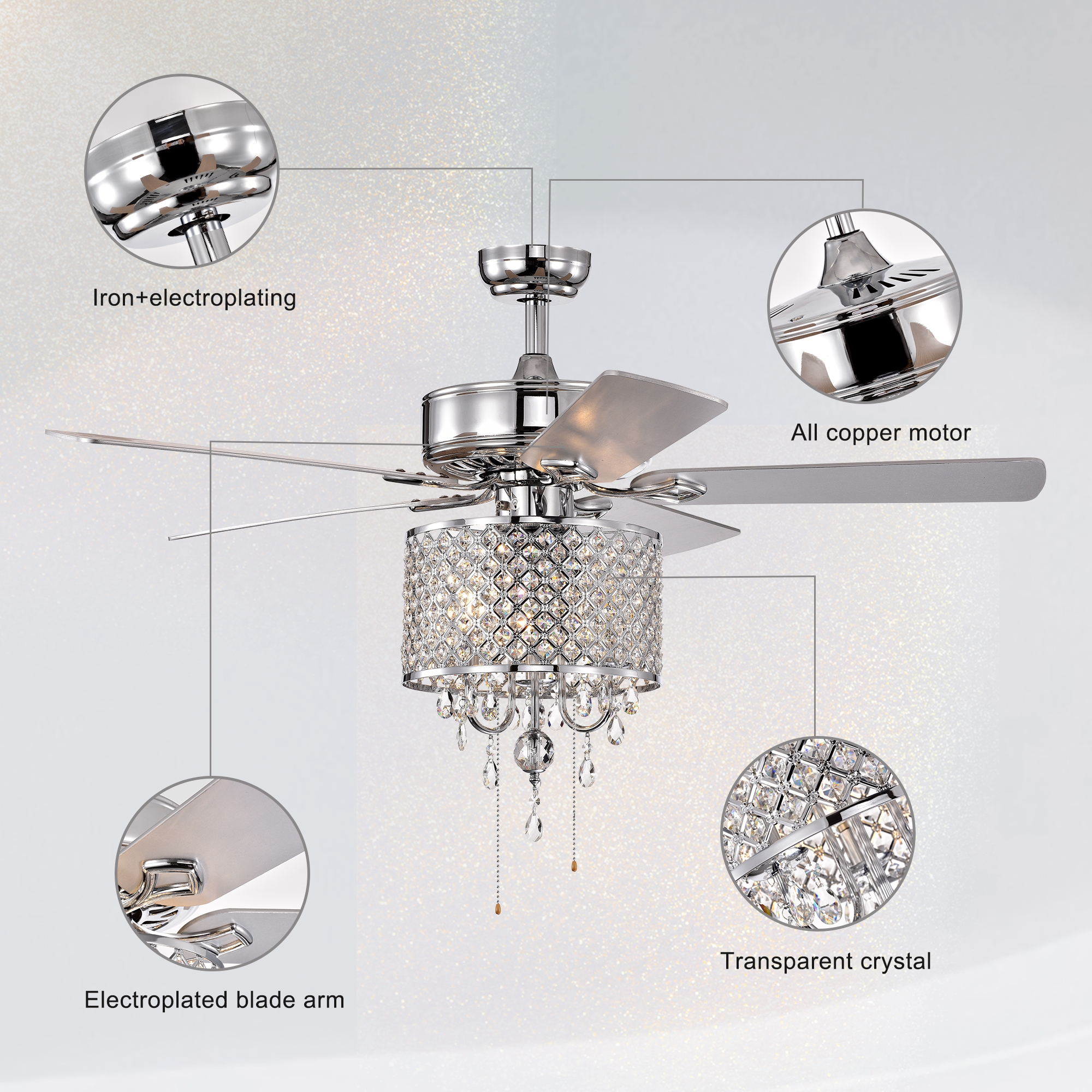 Iron+electroplating

All copper motor

Transparent crystal

Electroplated blade arm