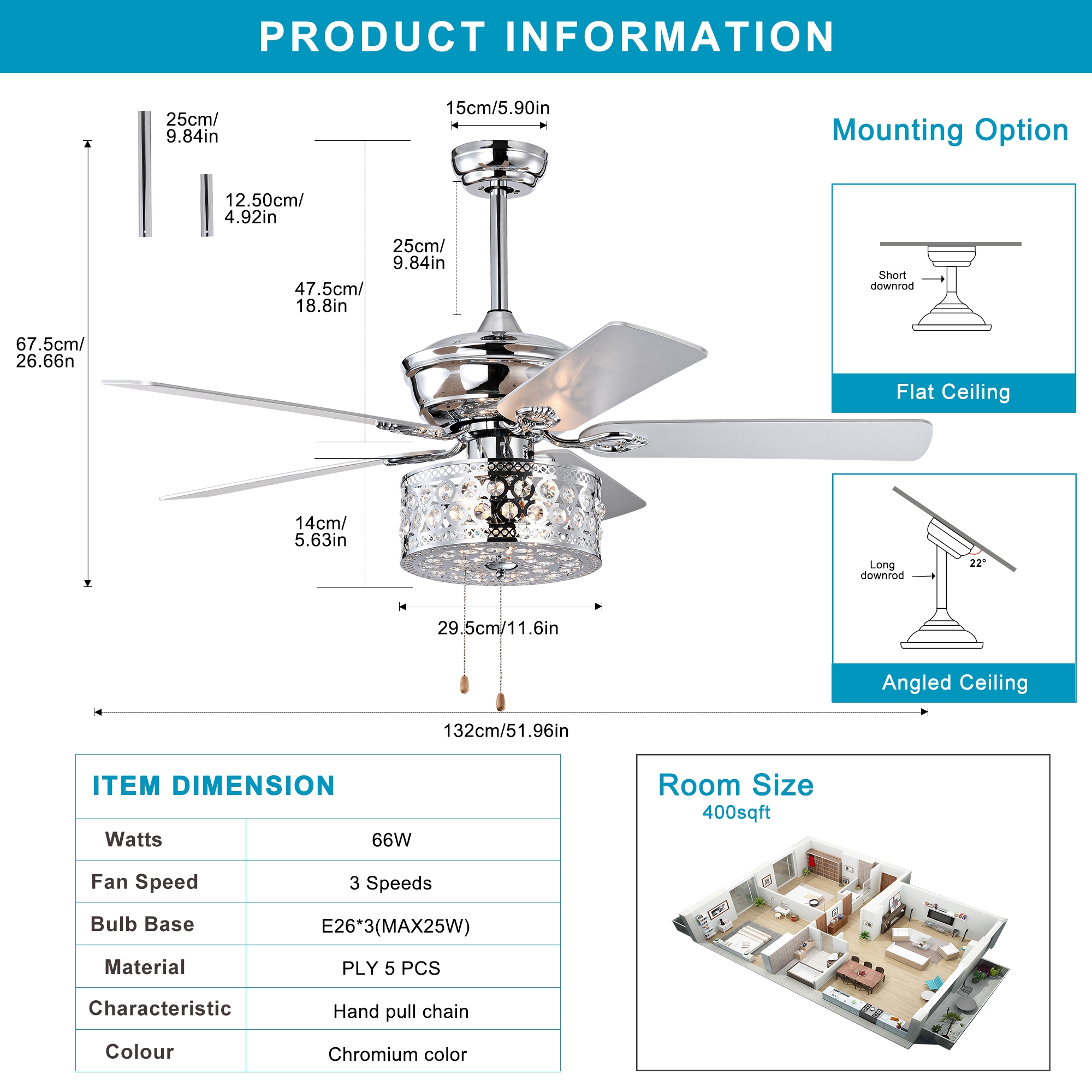 PRODUCT INFORMATION

25cm/ 9.84in

12.50cm/ 4.92in

15cm/5.90in

25cm/ 9.84in

47.5cm/ 18.8in

67.5cm/ 26.66n

14cm/ 5.63in

29.5cm/11.6in

132cm/51.96in

Mounting Option

Short downrod

Flat Ceiling

Long downrod

22°

Angled Ceiling

ITEM DIMENSION

| Watts | 66W |
|---|---|
| Fan Speed | 3 Speeds |
| Bulb Base | E26*3(MAX25W) |
| Material | PLY 5 PCS |
| Characteristic | Hand pull chain |
| Colour | Chromium color |

Room Size
400sqft