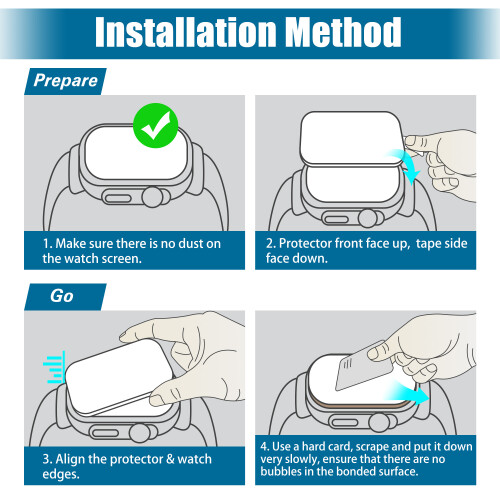 Installation Method

Prepare

1. Make sure there is no dust on the watch screen.

2. Protector front face up, tape side face down.

Go

3. Align the protector & watch edges.

4. Use a hard card, scrape and put it down very slowly, ensure that there are no bubbles in the bonded surface.