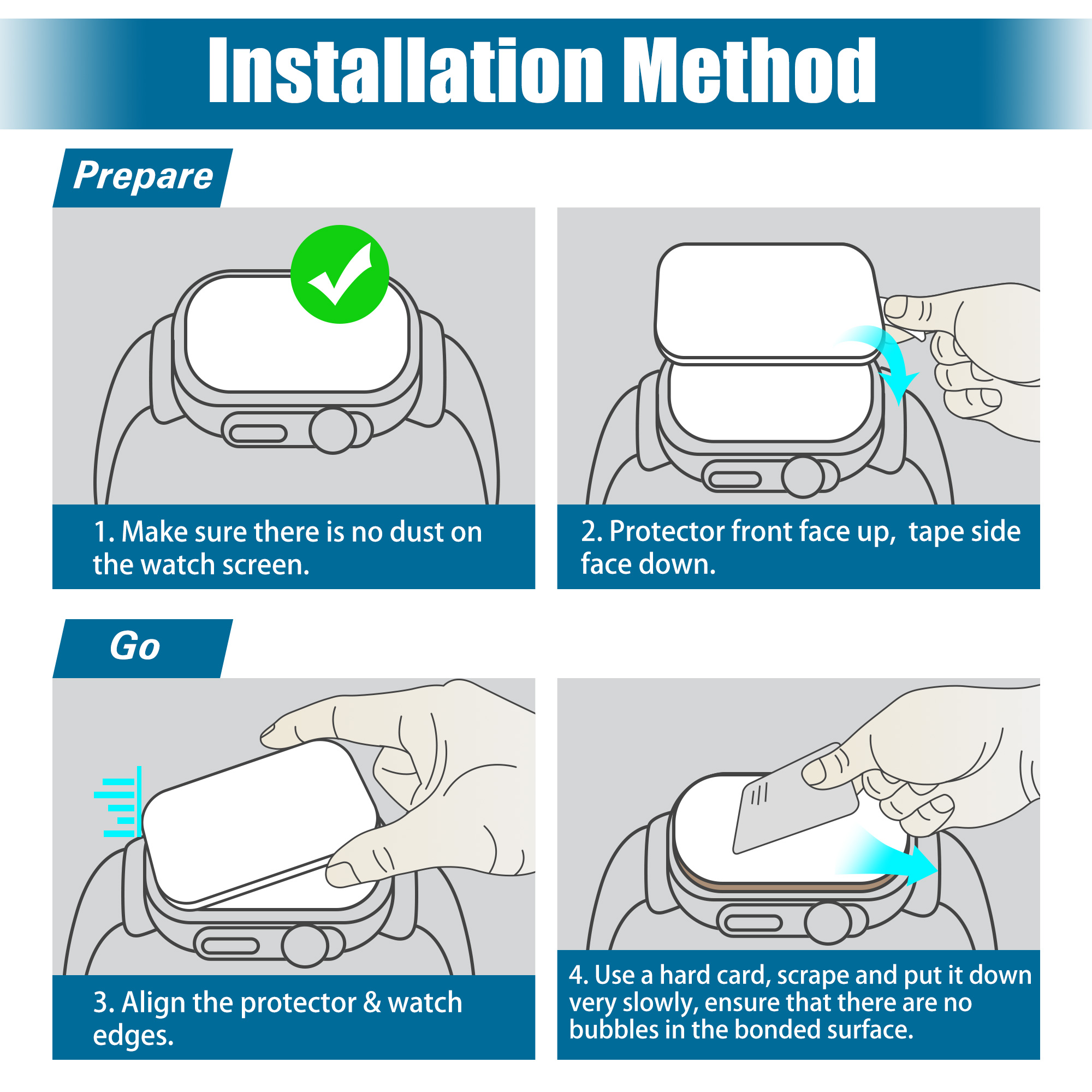 Installation Method

Prepare

1. Make sure there is no dust on the watch screen.

2. Protector front face up,  tape side face down.

Go

3. Align the protector & watch edges.

4. Use a hard card, scrape and put it down very slowly, ensure that there are no bubbles in the bonded surface.